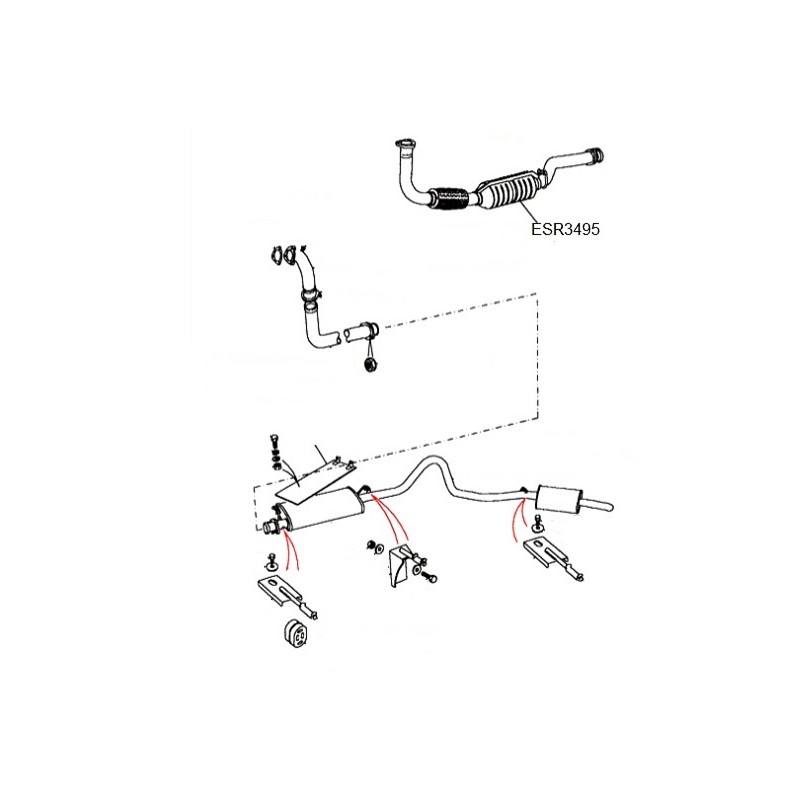 ESR3495