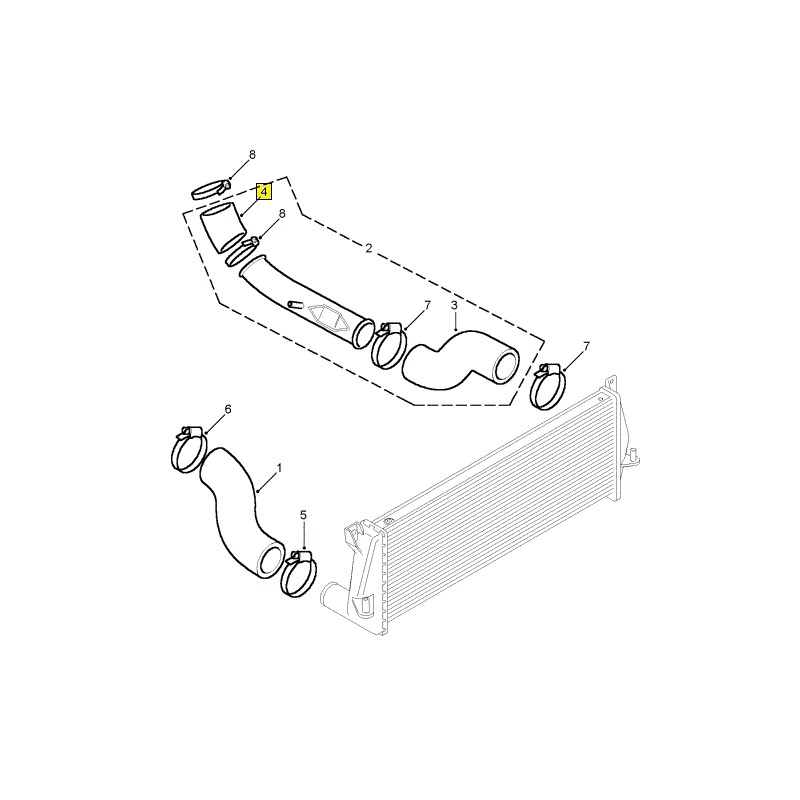 8
4
8
2
7
3
7
6
1
5