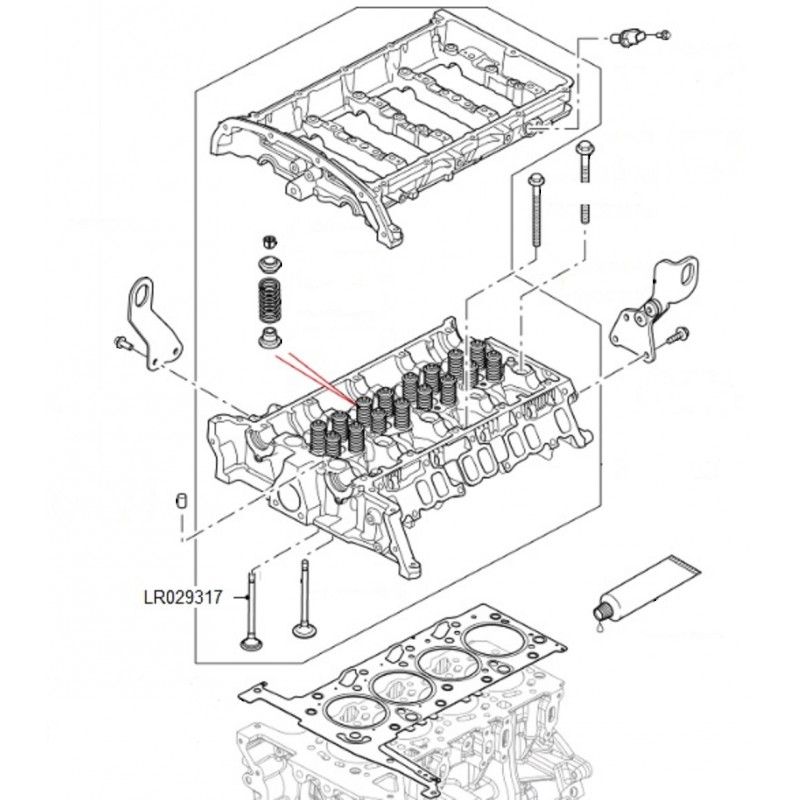 LR029317