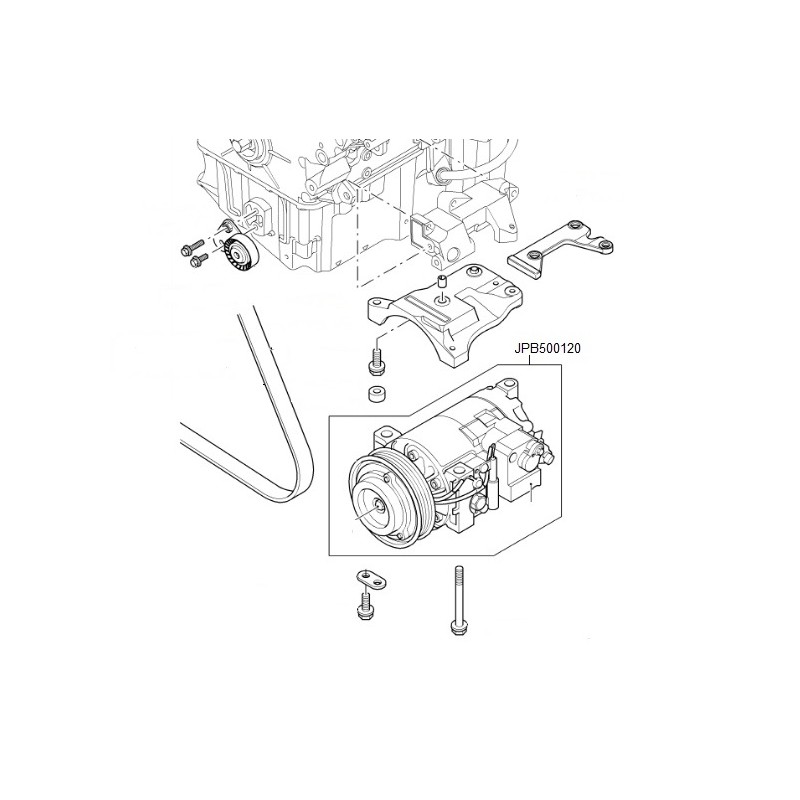 JPB500120