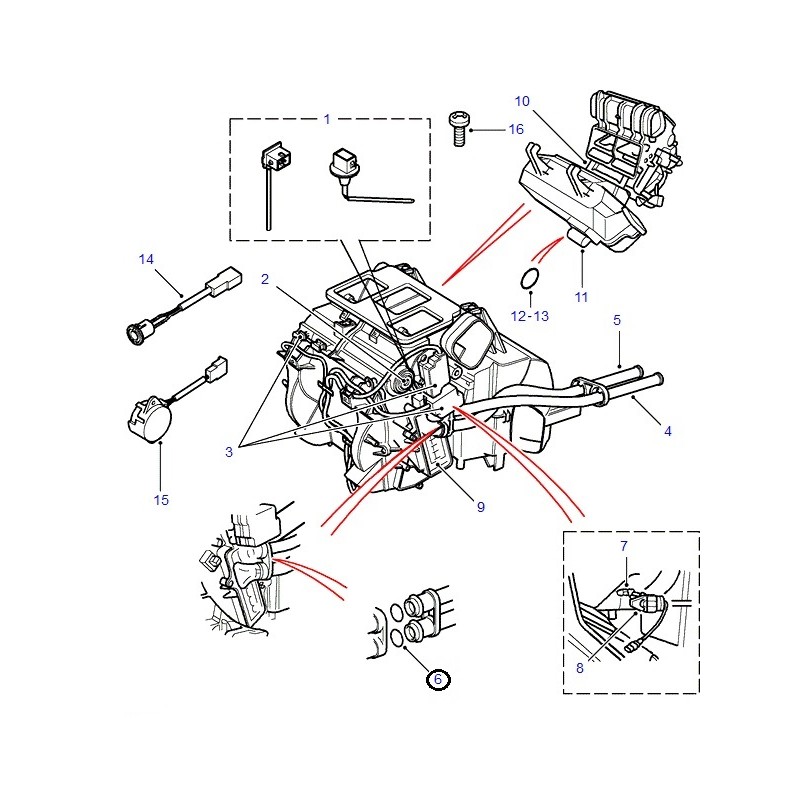 1
16
10
14
2
12-13
11
5
4
3
15
9
7
8
6