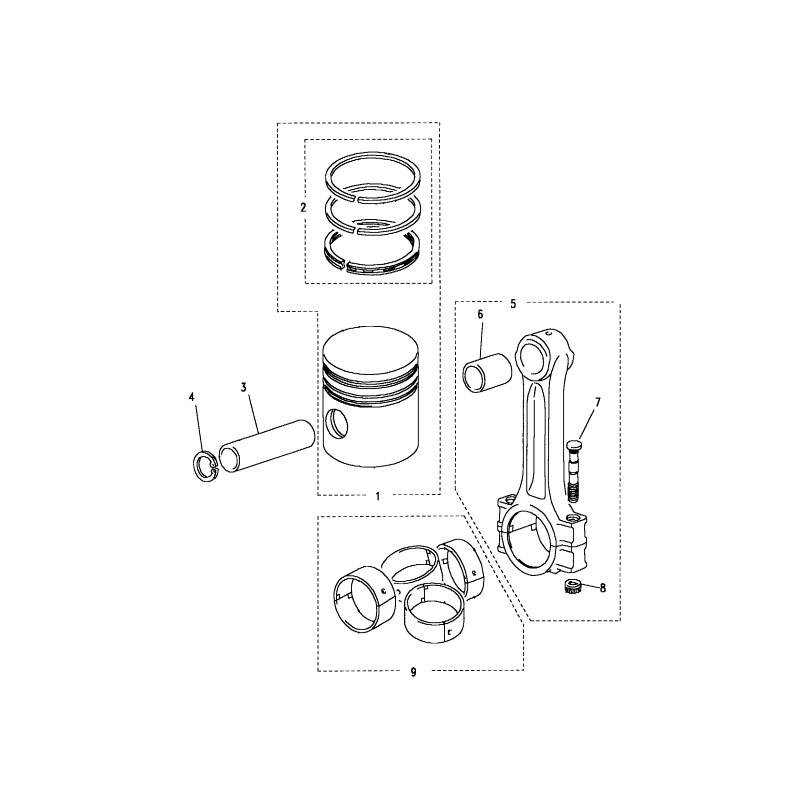 2
5
6
4
3
7
1
8
9