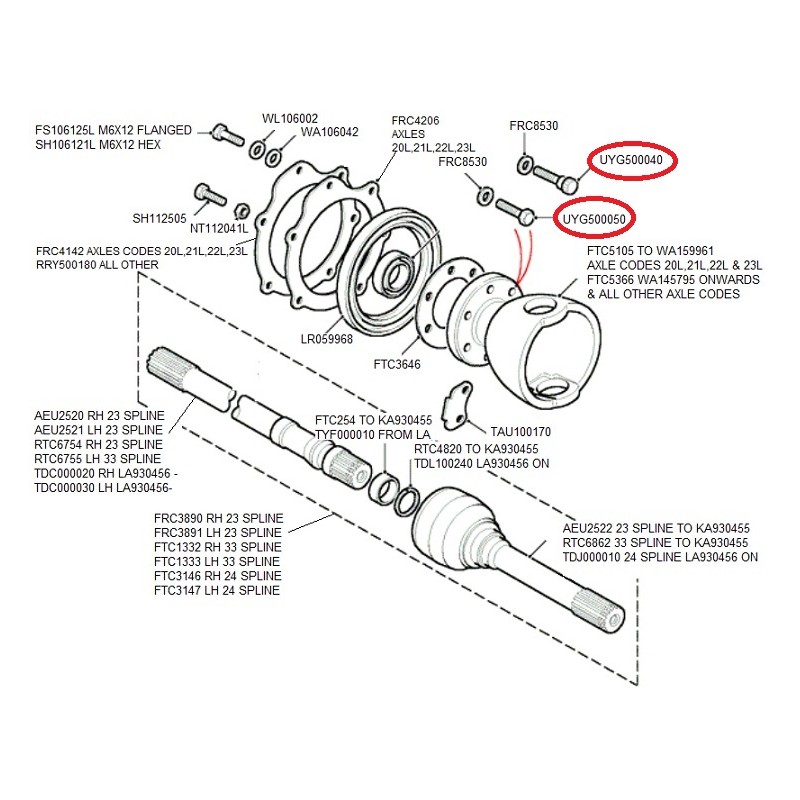 FS106125L M6X12 FLANGED
SH106121L M6X12 HEX

WL106002

WA106042

FRC4206
AXLES
20L,21L,22L,23L

FRC8530

FRC8530

UYG500040

UYG500050

SH112505

NT112041L

FRC4142 AXLES CODES 20L,21L,22L,23L
RRY500180 ALL OTHER

FTC5105 TO WA159961
AXLE CODES 20L,21L,22L & 23L
FTC5366 WA145795 ONWARDS
& ALL OTHER AXLE CODES

LR059968

FTC3646

TAU100170

AEU2520 RH 23 SPLINE
AEU2521 LH 23 SPLINE
RTC6754 RH 23 SPLINE
RTC6755 LH 33 SPLINE
TDC000020 RH LA930456 -
TDC000030 LH LA930456-

FTC254 TO KA930455
TYF000010 FROM LA

RTC4820 TO KA930455
TDL100240 LA930456 ON

FRC3890 RH 23 SPLINE
FRC3891 LH 23 SPLINE
FTC1332 RH 33 SPLINE
FTC1333 LH 33 SPLINE
FTC3146 RH 24 SPLINE
FTC3147 LH 24 SPLINE

AEU2522 23 SPLINE TO KA930455
RTC6862 33 SPLINE TO KA930455
TDJ000010 24 SPLINE LA930456 ON