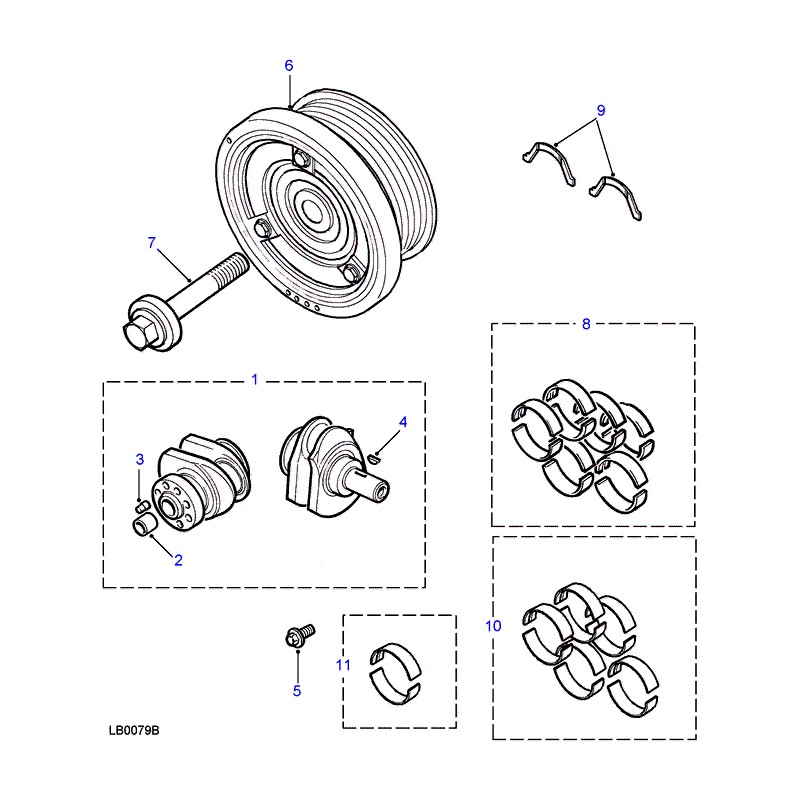 6

9

7

8

1

4

3

2

10

11

5

LB0079B