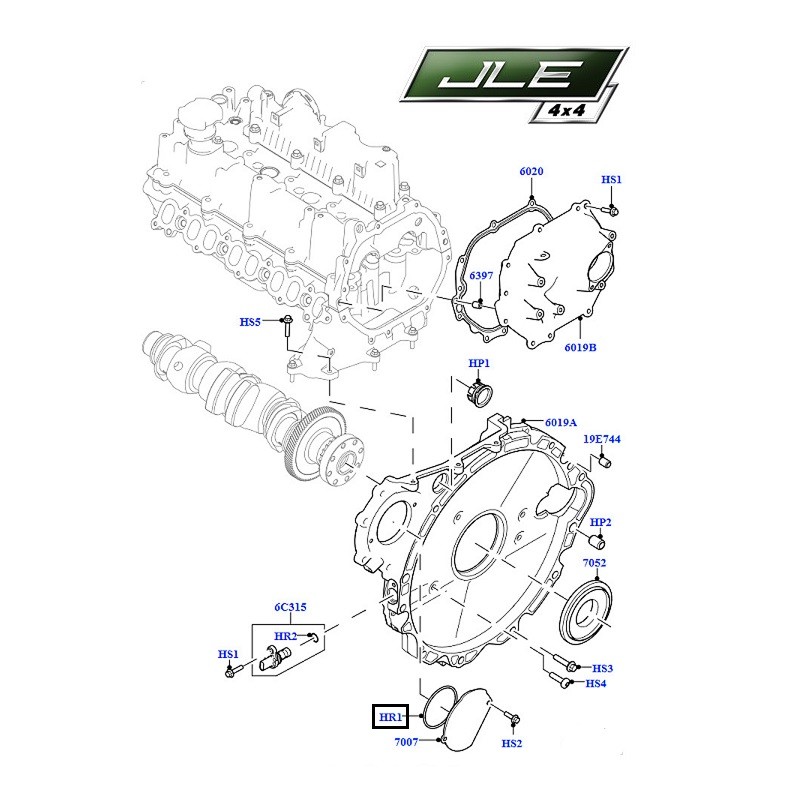 JLE
4x4

6020
HS1
6397
HS5
6019B
HP1
6019A
19E744
HP2
7052
6C315
HR2
HS1
HS3
HS4
HR1
7007
HS2