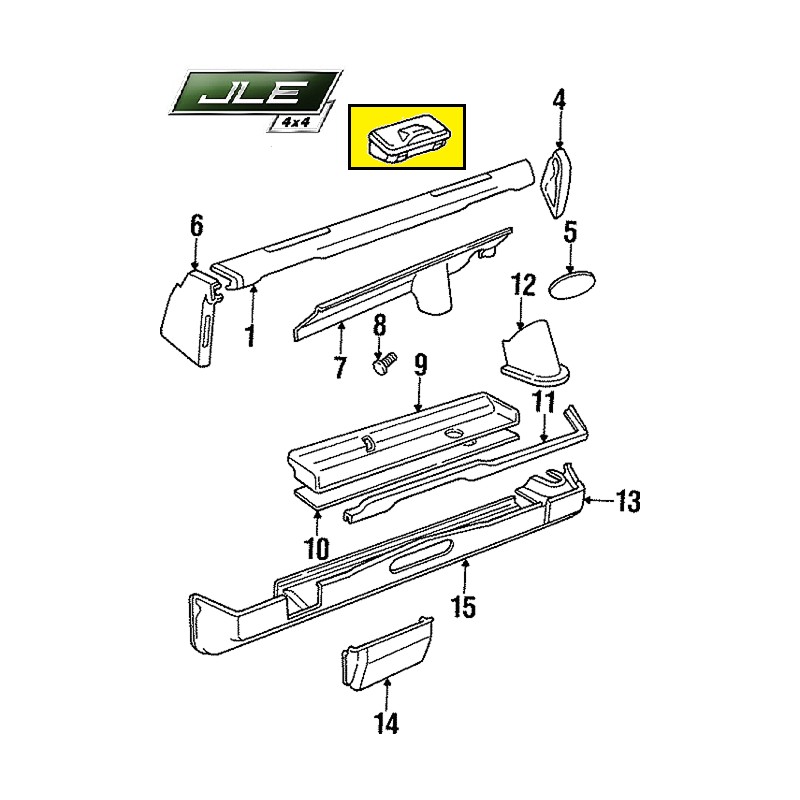 JLE
4x4

4
6
5
12
1
7
8
9
11
13
10
15
14