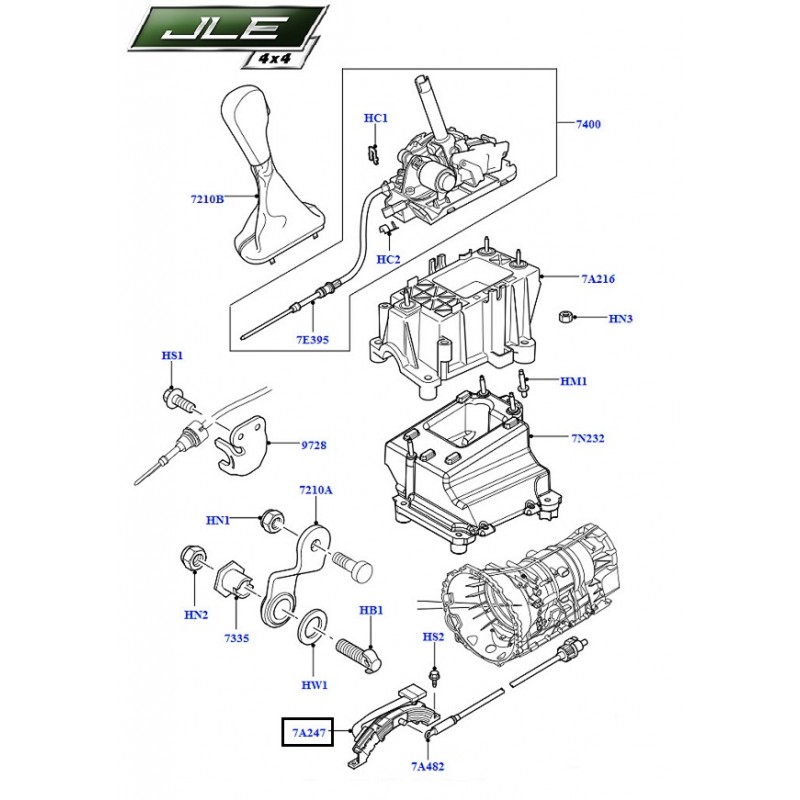 JLE
4x4

HC1
7400
7210B
HC2
7A216
HN3
7E395
HS1
HM1
9728
7N232
7210A
HN1
HN2
7335
HB1
HS2
HW1
7A247
7A482