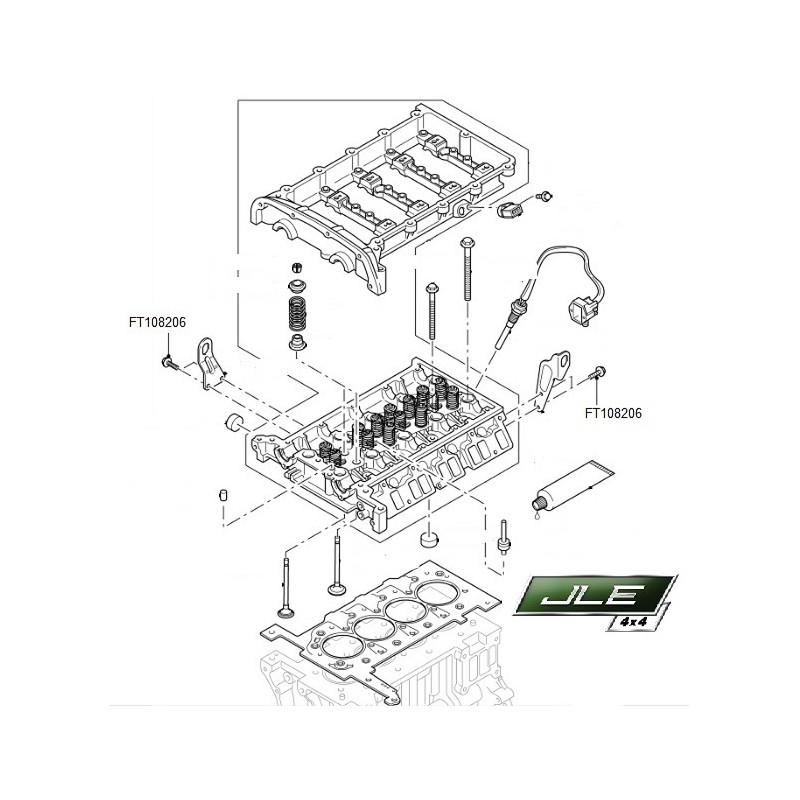 FT108206

FT108206

JLE

4x4