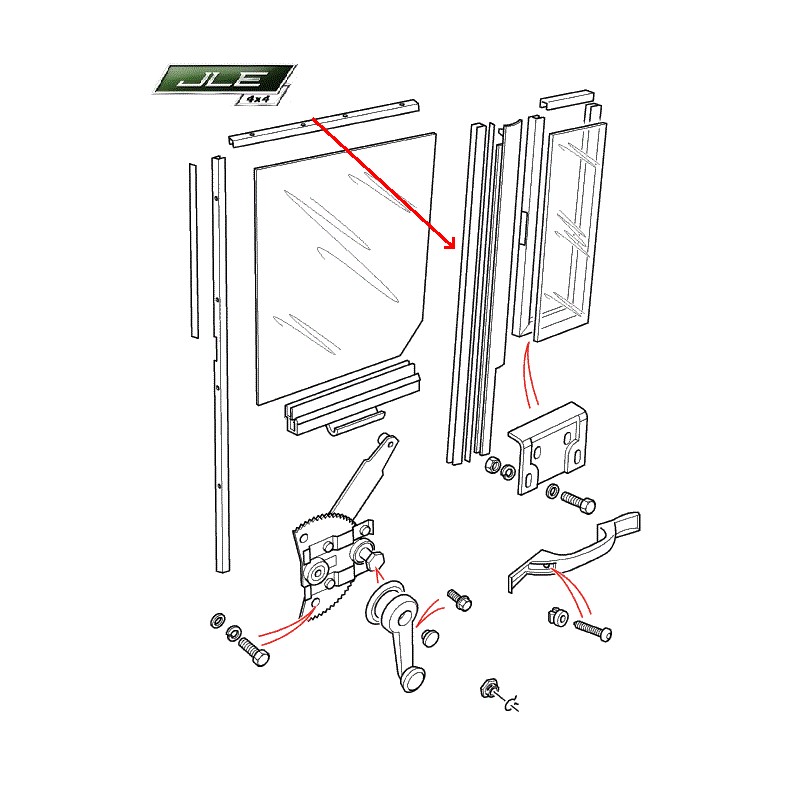 JLE
4x4