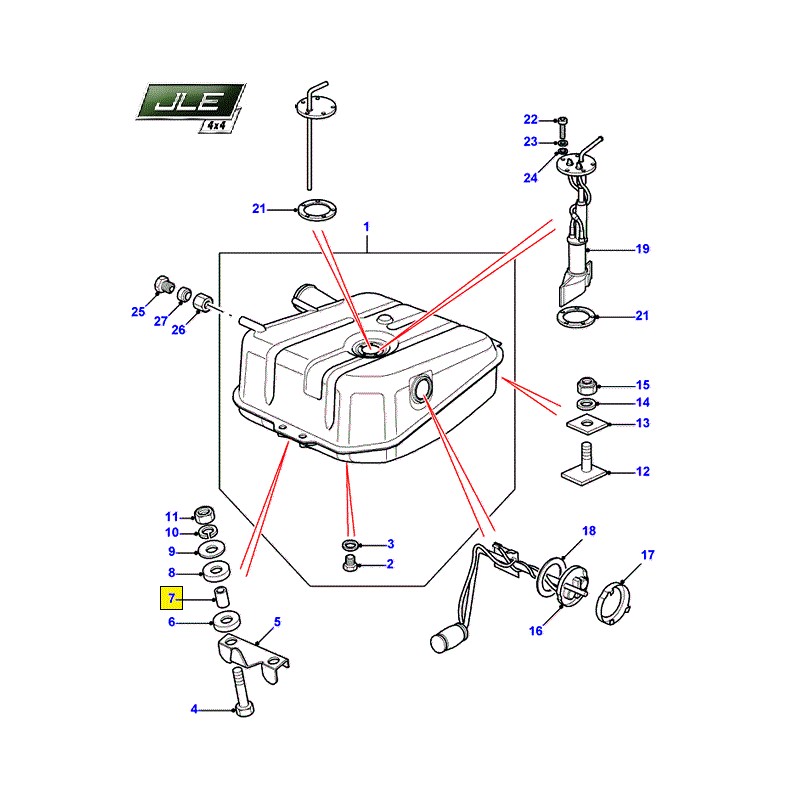 JLE
4x4

22
23
24
21
1
19
25
27
26
21
15
14
13
12
11
10
9
8
7
6
5
4
3
2
18
17
16