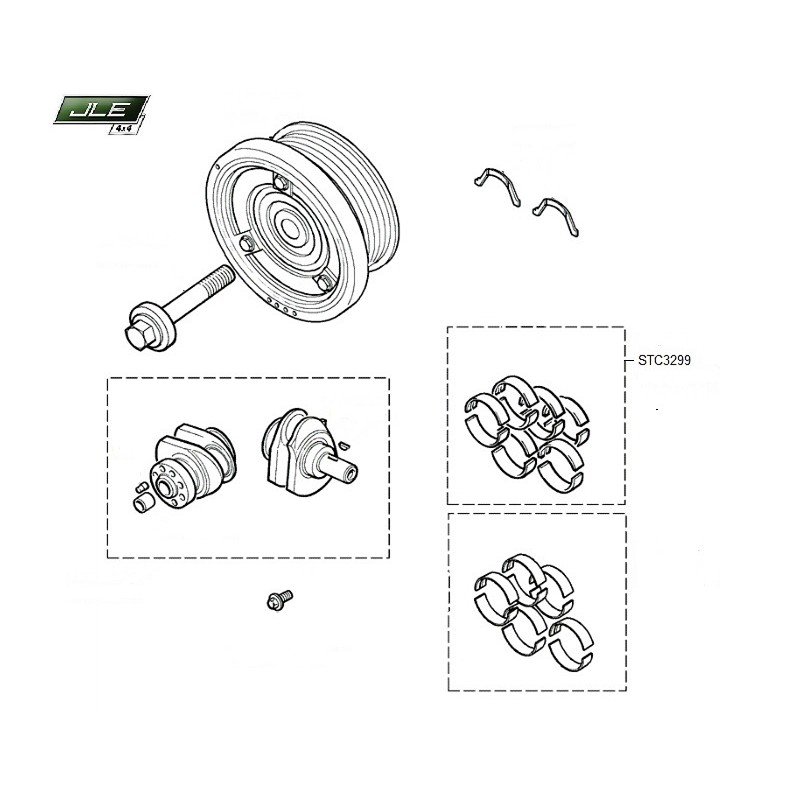 JLE
4x4
STC3299