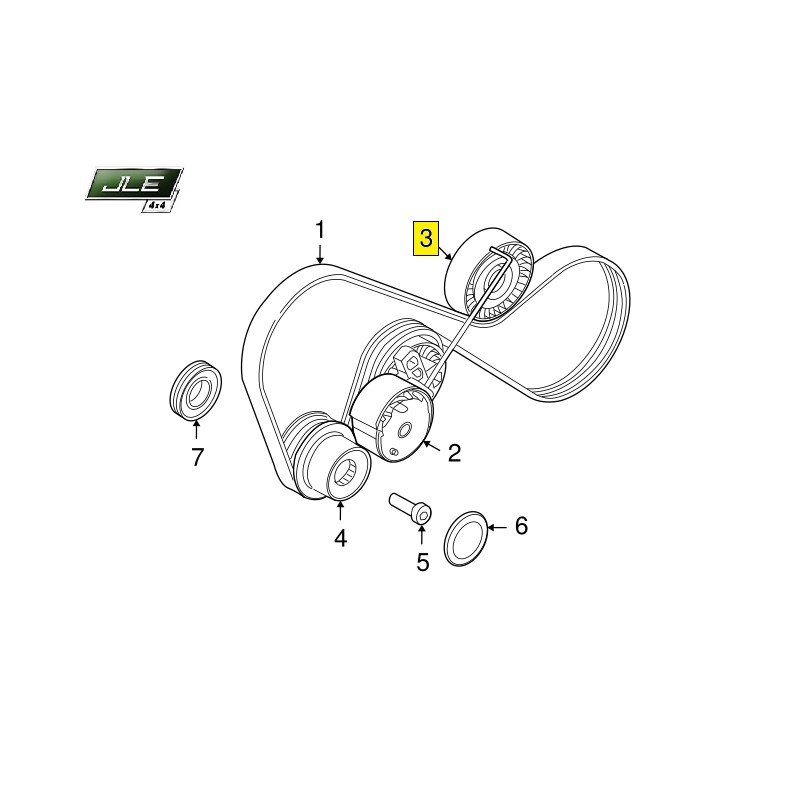 JLE
4x4

1
3
7
2
4
5
6