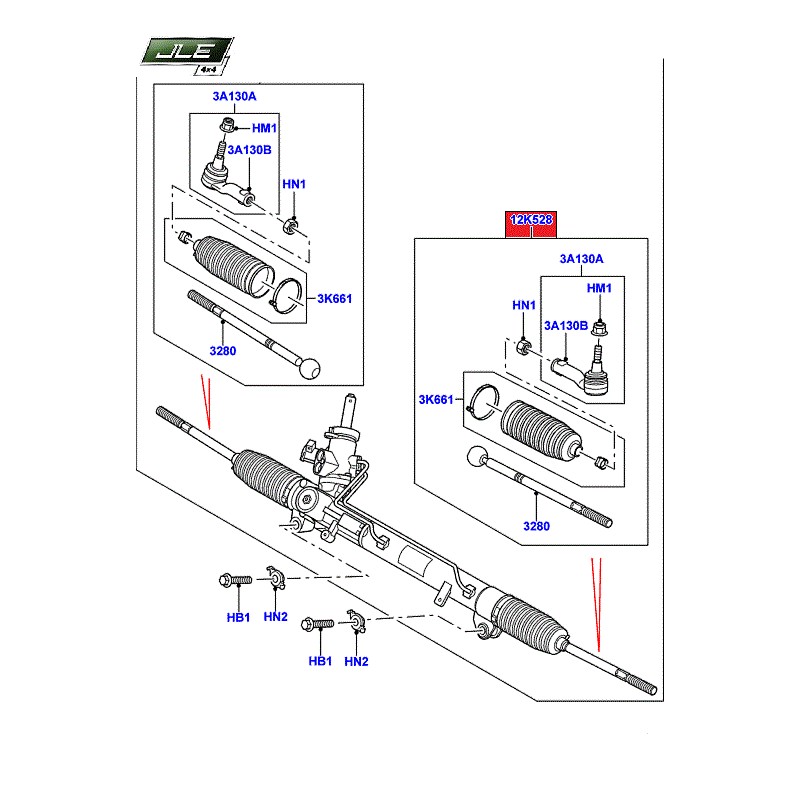 JLE 4x4

3A130A
HM1
3A130B
HN1
3K661
3280

12K528
3A130A
HM1
HN1
3A130B
3K661
3280

HB1
HN2
HB1
HN2