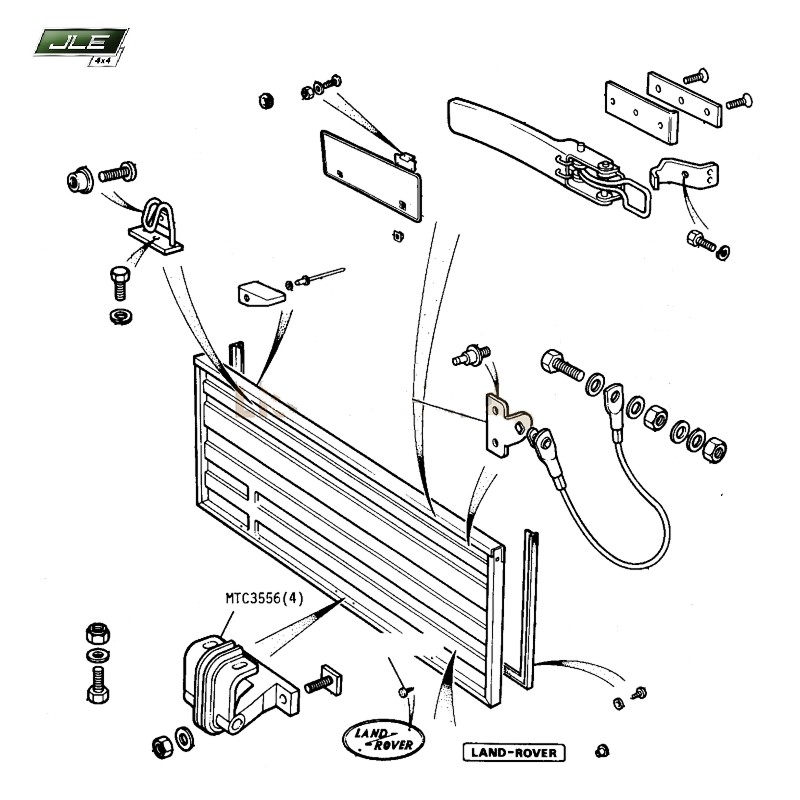 JLE
4x4

MTC3556(4)

LAND ROVER

LAND-ROVER