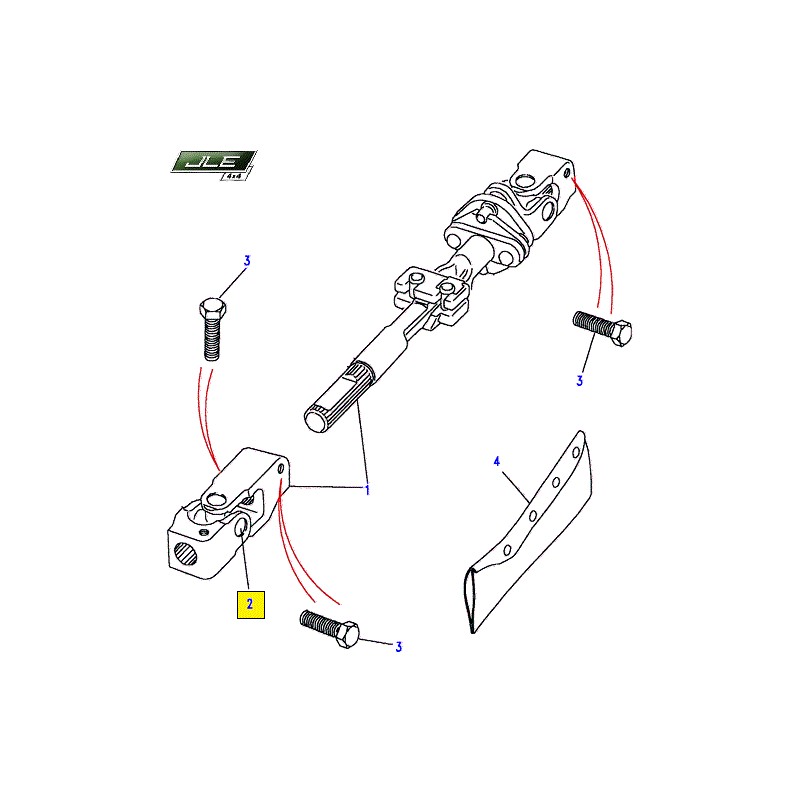 JLE
4x4

3

3

1

4

2

3