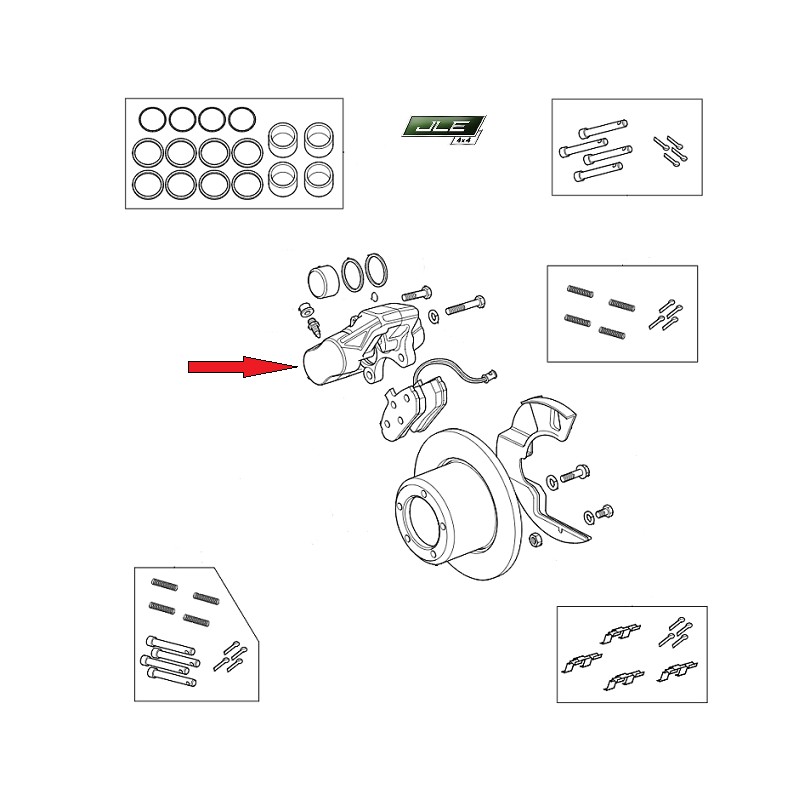 JLE
4x4