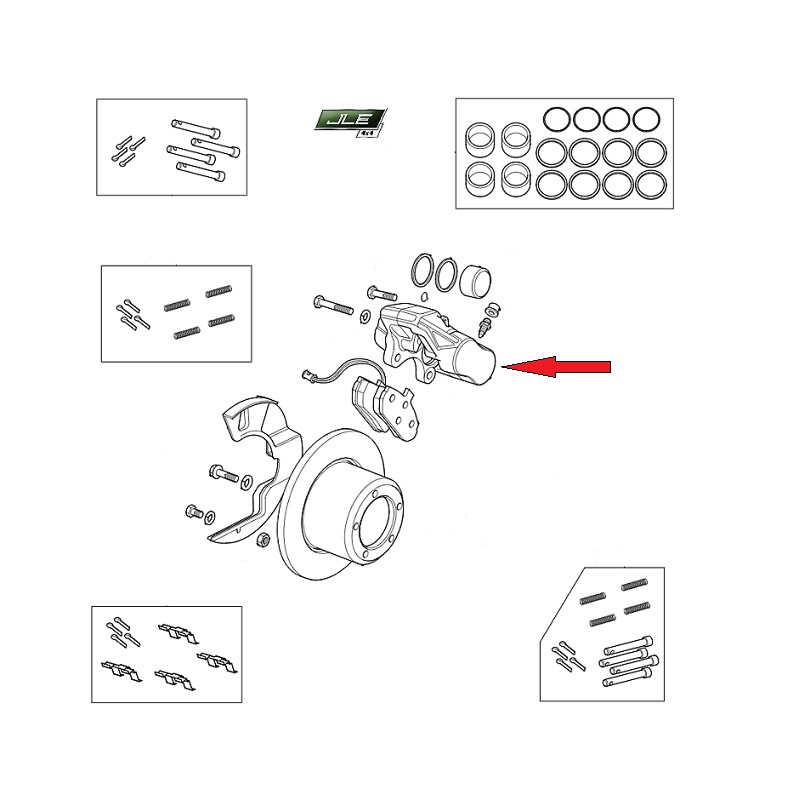 JLE
4x4