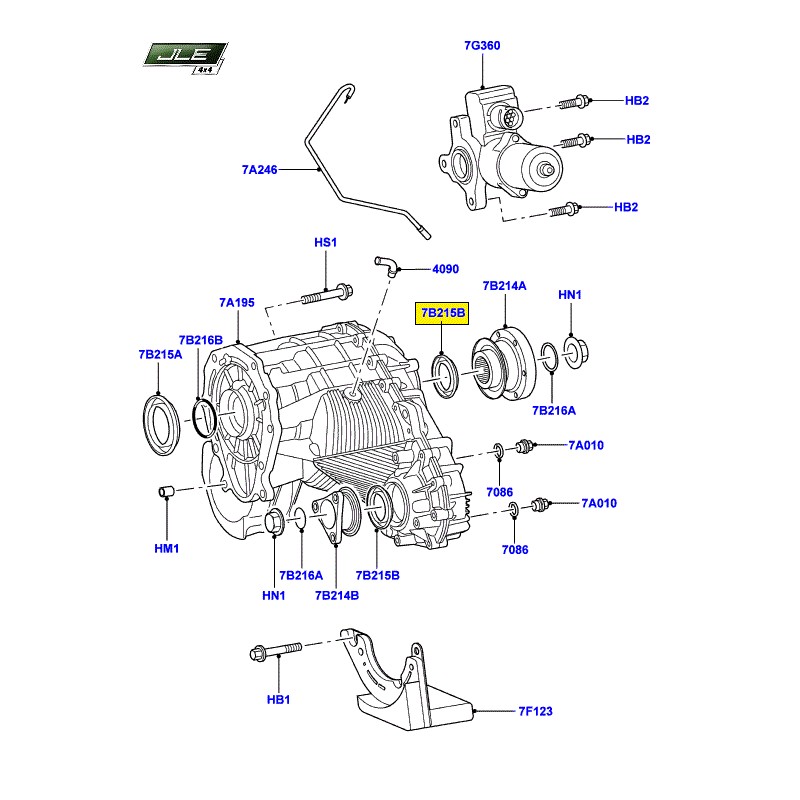 JLE
4x4

7G360
HB2
HB2
HB2
7A246
HS1
4090
7A195
7B214A
HN1
7B215B
7B216B
7B215A
7B216A
7A010
7086
7A010
7086
HM1
HN1
7B216A
7B214B
7B215B
HB1
7F123