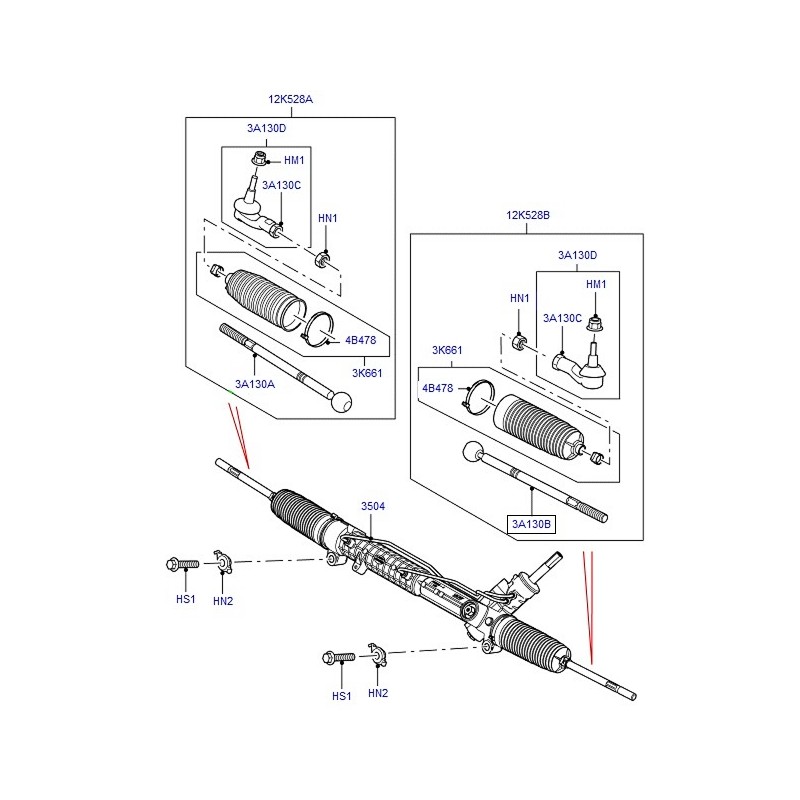 12K528A

3A130D

HM1

3A130C

HN1

4B478

3K661

3A130A

12K528B

3A130D

HM1

HN1

3A130C

3K661

4B478

3A130B

3504

HS1

HN2

HS1

HN2