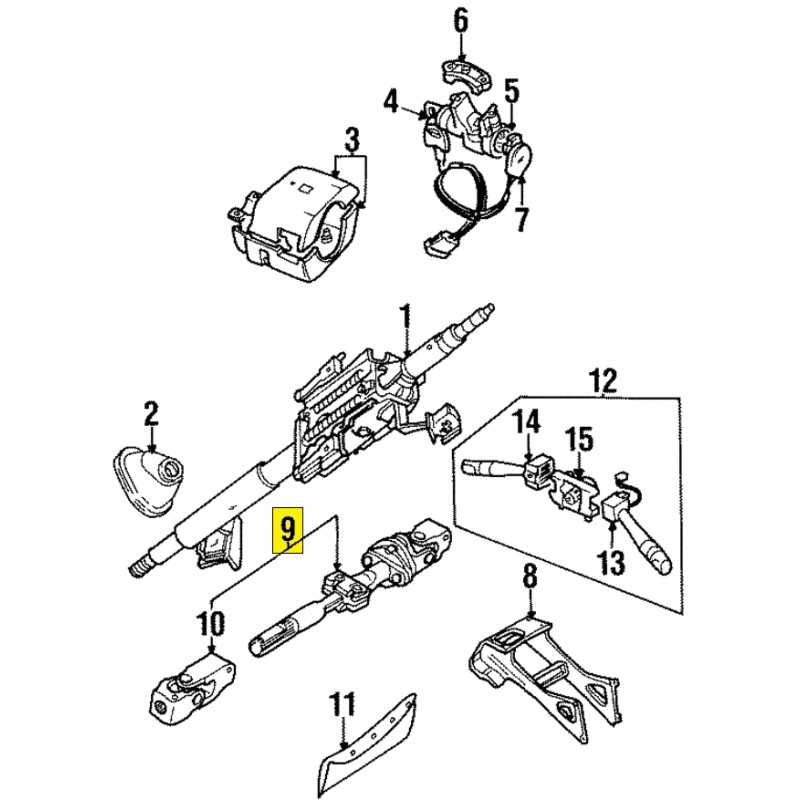 6
4
5
3
7
1
12
2
14
15
9
13
8
10
11